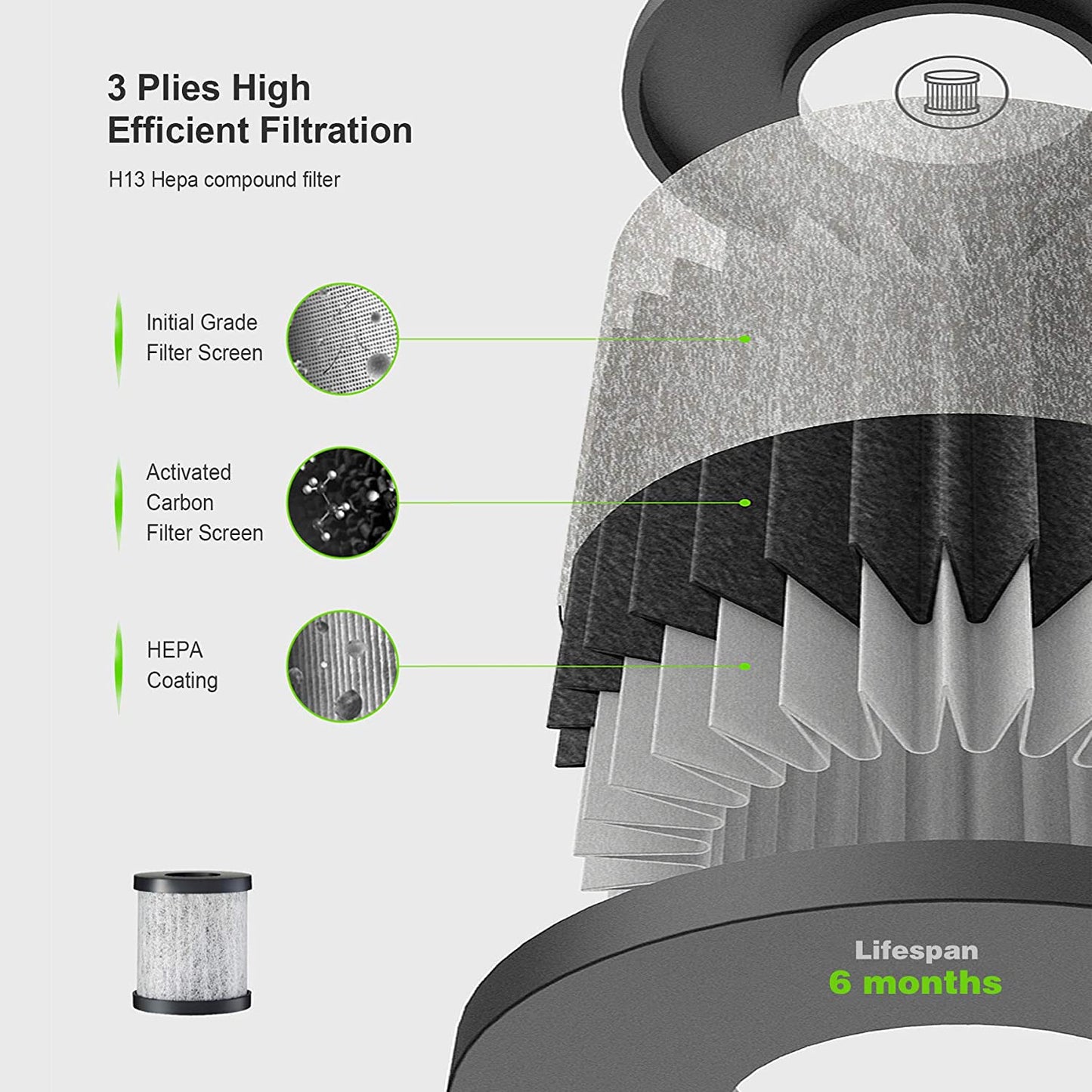 3 Plies High Efficient Filtration

H13 Hepa compound filter

Initial Grade Filter Screen

Activated Carbon Filter Screen

HEPA Coating

Lifespan
6 months