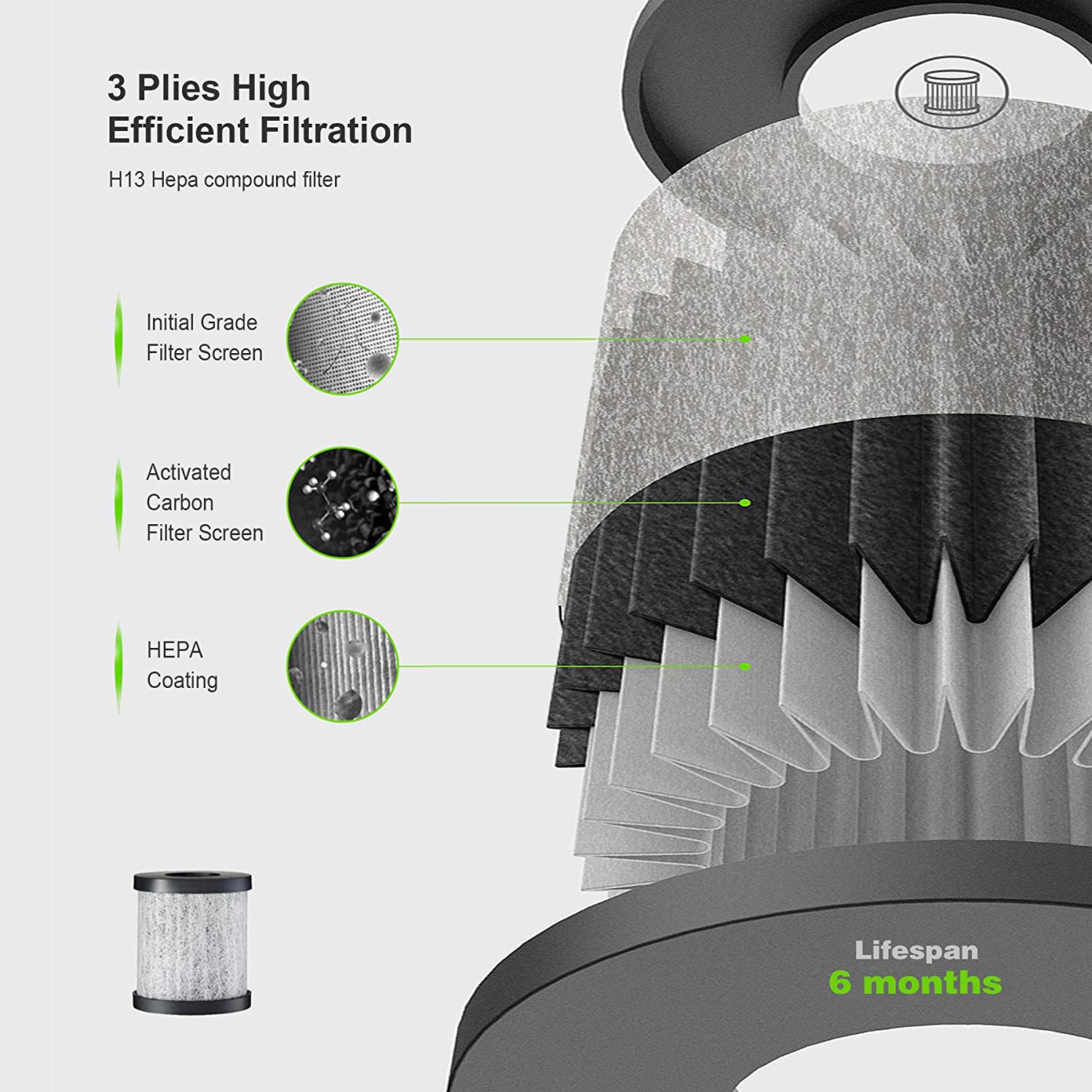 3 Plies High Efficient Filtration

H13 Hepa compound filter

Initial Grade Filter Screen

Activated Carbon Filter Screen

HEPA Coating

Lifespan
6 months